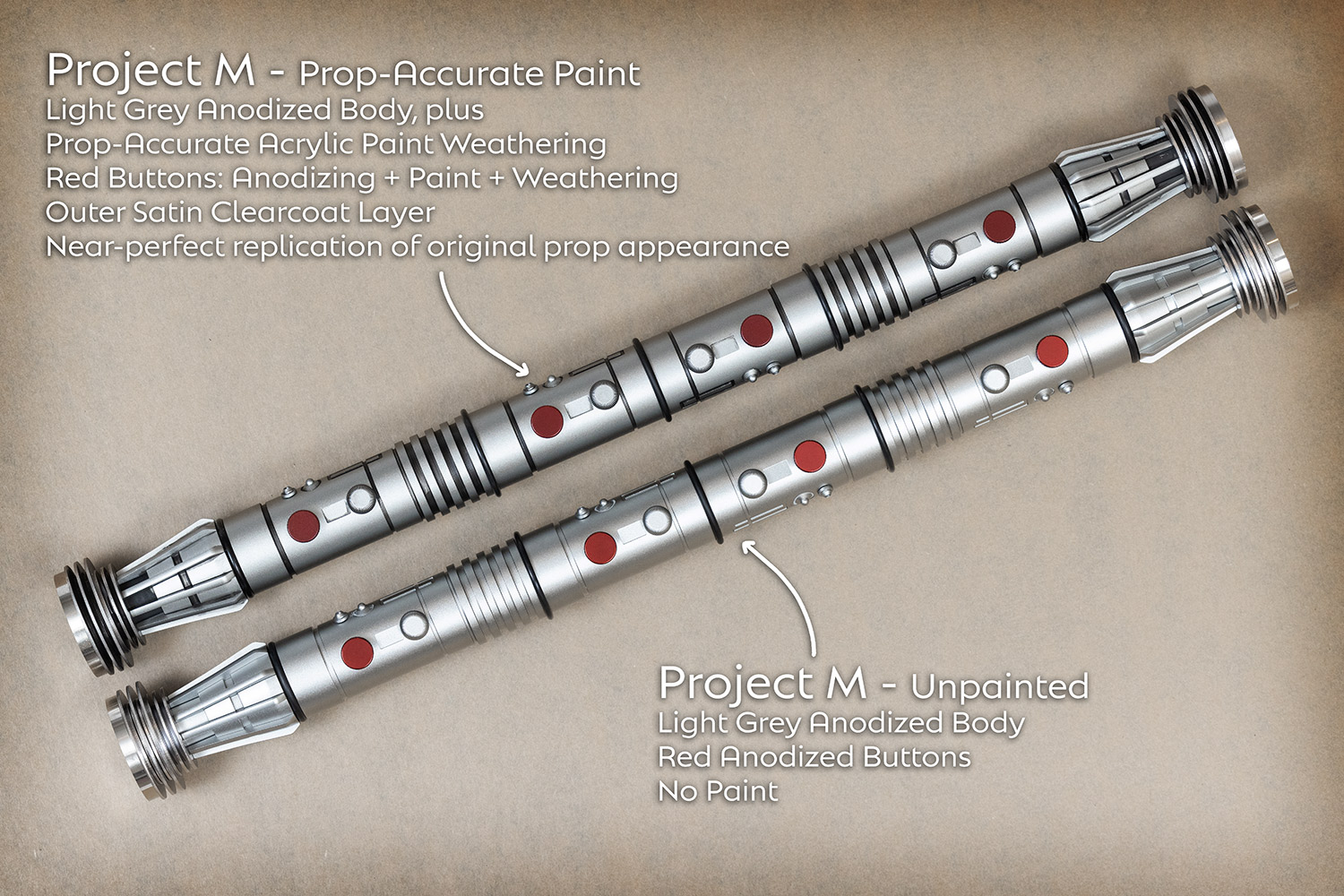 Project M - Prop-Accurate Paint
Light Grey Anodized Body, plus
Prop-Accurate Acrylic Paint Weathering
Red Buttons: Anodizing + Paint + Weathering
Outer Satin Clearcoat Layer
Near-perfect replication of original prop appearance

Project M - Unpainted
Light Grey Anodized Body
Red Anodized Buttons
No Paint